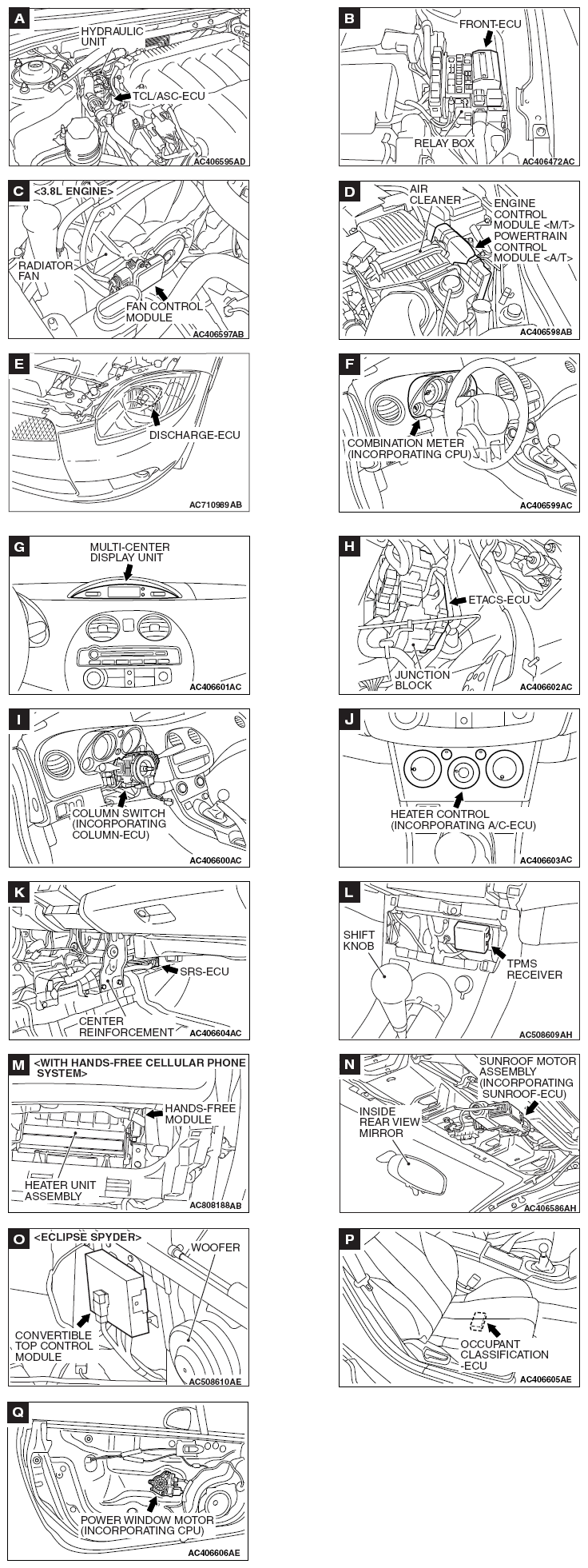 A
HYDRAULIC UNIT
TCL/ASC-ECU
AC406595AD

B
FRONT-ECU
RELAY BOX
AC406472AC

C
<3.8L ENGINE>
RADIATOR FAN
FAN CONTROL MODULE
AC406597AB

D
AIR CLEANER
ENGINE CONTROL MODULE <M/T>
POWERTRAIN CONTROL MODULE <A/T>
AC406598AB

E
DISCHARGE-ECU
AC710989AB

F
COMBINATION METER (INCORPORATING CPU)
AC406599AC

G
MULTI-CENTER DISPLAY UNIT
AC406601AC

H
ETACS-ECU
JUNCTION BLOCK
AC406602AC

I
COLUMN SWITCH (INCORPORATING COLUMN-ECU)
AC406600AC

J
HEATER CONTROL (INCORPORATING A/C-ECU)
AC406603AC

K
SRS-ECU
CENTER REINFORCEMENT
AC406604AC

L
SHIFT KNOB
TPMS RECEIVER
AC508609AH

M
<WITH HANDS-FREE CELLULAR PHONE SYSTEM>
HANDS-FREE MODULE
HEATER UNIT ASSEMBLY
AC808188AB

N
SUNROOF MOTOR ASSEMBLY (INCORPORATING SUNROOF-ECU)
INSIDE REAR VIEW MIRROR
AC406586AH

O
<ECLIPSE SPYDER>
WOOFER
CONVERTIBLE TOP CONTROL MODULE
AC508610AE

P
OCCUPANT CLASSIFICATION -ECU
AC406605AE

Q
POWER WINDOW MOTOR (INCORPORATING CPU)
AC406606AE