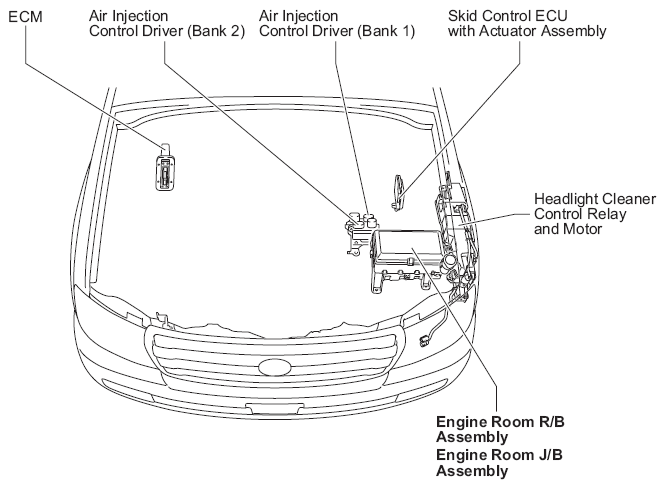 ECM

Air Injection Control Driver (Bank 2)

Air Injection Control Driver (Bank 1)

Skid Control ECU with Actuator Assembly

Headlight Cleaner Control Relay and Motor

Engine Room R/B Assembly
Engine Room J/B Assembly