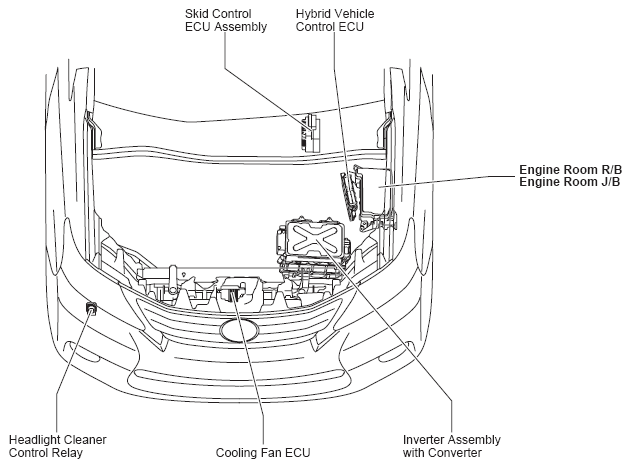 Skid Control ECU Assembly

Hybrid Vehicle Control ECU

Engine Room R/B
Engine Room J/B

Headlight Cleaner Control Relay

Cooling Fan ECU

Inverter Assembly with Converter