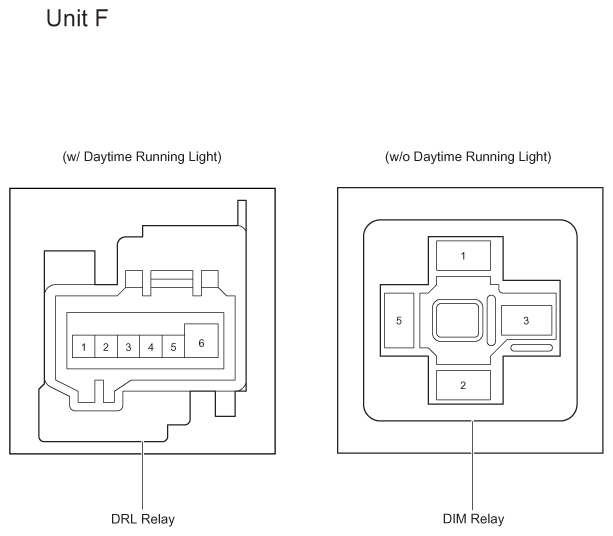 Unit F

(w/ Daytime Running Light)

1 2 3 4 5 6

DRL Relay

(w/o Daytime Running Light)

1

5

3

2

DIM Relay