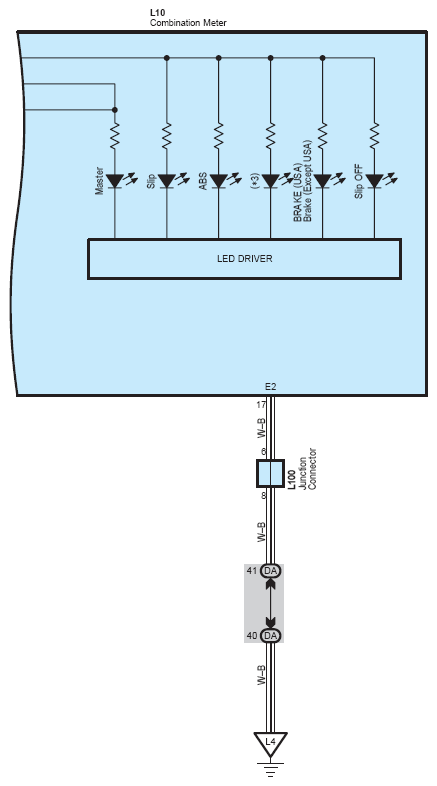 L10
Combination Meter

Master

Slip

ABS

(*3)

BRAKE (USA)
Brake (Except USA)

Slip OFF

LED DRIVER

E2

17

W–B

6

L100
Junction
Connector

8

W–B

41 DA

40 DA

W–B

L4