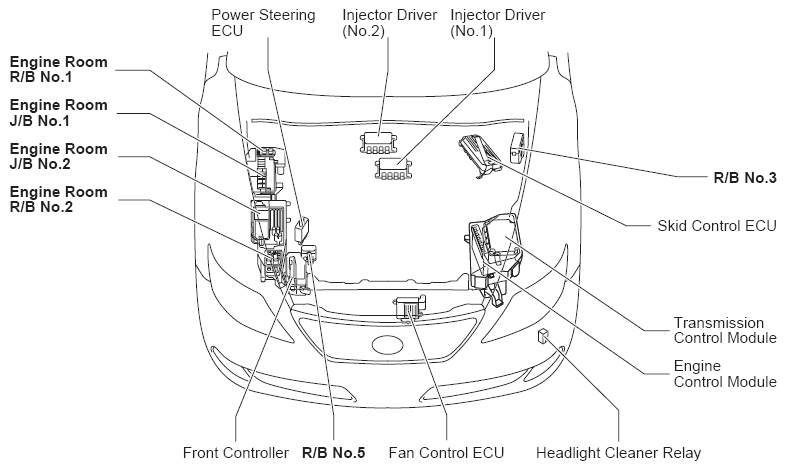 Power Steering ECU

Injector Driver (No.2)

Injector Driver (No.1)

Engine Room R/B No.1

Engine Room J/B No.1

Engine Room J/B No.2

Engine Room R/B No.2

R/B No.3

Skid Control ECU

Transmission Control Module

Engine Control Module

Front Controller

R/B No.5

Fan Control ECU

Headlight Cleaner Relay