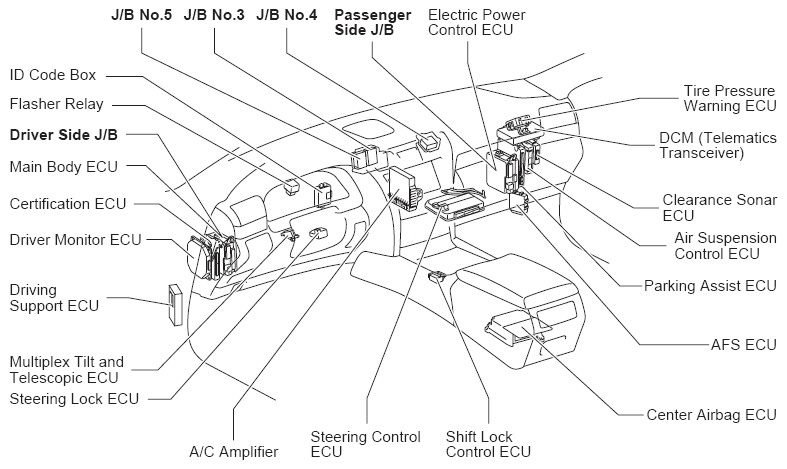 J/B No.5
J/B No.3
J/B No.4
Passenger Side J/B
Electric Power Control ECU
ID Code Box
Flasher Relay
Driver Side J/B
Main Body ECU
Certification ECU
Driver Monitor ECU
Driving Support ECU
Multiplex Tilt and Telescopic ECU
Steering Lock ECU
A/C Amplifier
Steering Control ECU
Shift Lock Control ECU
Tire Pressure Warning ECU
DCM (Telematics Transceiver)
Clearance Sonar ECU
Air Suspension Control ECU
Parking Assist ECU
AFS ECU
Center Airbag ECU