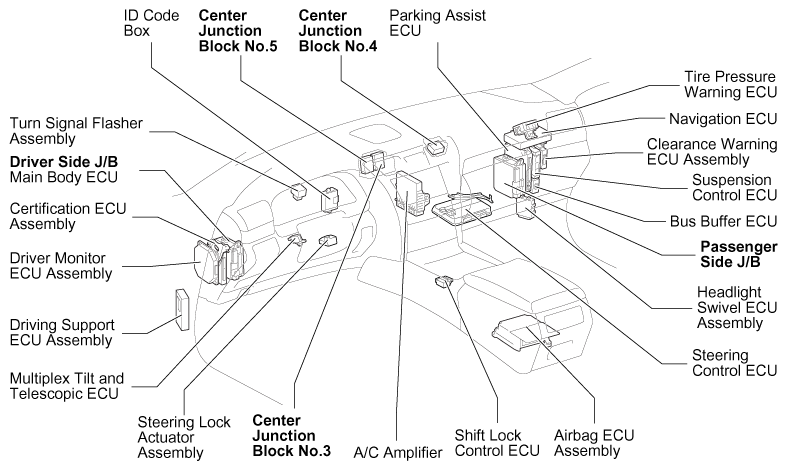 ID Code Box

Center Junction Block No.5

Center Junction Block No.4

Parking Assist ECU

Tire Pressure Warning ECU

Navigation ECU

Clearance Warning ECU Assembly

Suspension Control ECU

Bus Buffer ECU

Passenger Side J/B

Headlight Swivel ECU Assembly

Steering Control ECU

Turn Signal Flasher Assembly

Driver Side J/B Main Body ECU

Certification ECU Assembly

Driver Monitor ECU Assembly

Driving Support ECU Assembly

Multiplex Tilt and Telescopic ECU

Steering Lock Actuator Assembly

Center Junction Block No.3

A/C Amplifier

Shift Lock Control ECU

Airbag ECU Assembly