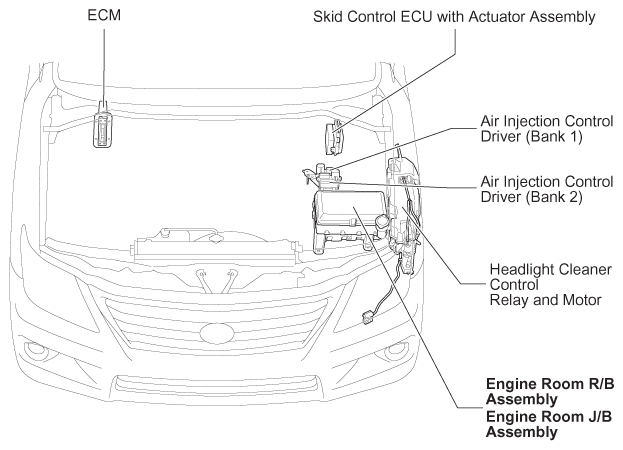 ECM

Skid Control ECU with Actuator Assembly

Air Injection Control Driver (Bank 1)

Air Injection Control Driver (Bank 2)

Headlight Cleaner Control Relay and Motor

Engine Room R/B Assembly

Engine Room J/B Assembly