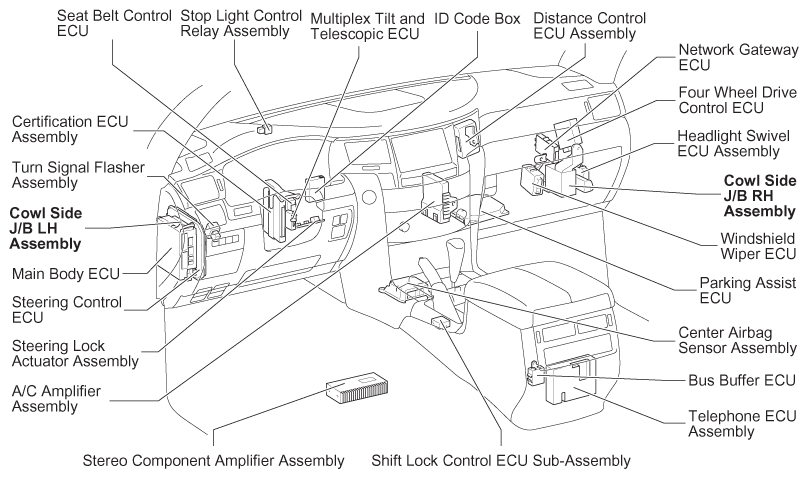 Seat Belt Control ECU
Stop Light Control Relay Assembly
Multiplex Tilt and Telescopic ECU
ID Code Box
Distance Control ECU Assembly
Network Gateway ECU
Four Wheel Drive Control ECU
Headlight Swivel ECU Assembly
Cowl Side J/B RH Assembly
Windshield Wiper ECU
Parking Assist ECU
Center Airbag Sensor Assembly
Bus Buffer ECU
Telephone ECU Assembly
Certification ECU Assembly
Turn Signal Flasher Assembly
Cowl Side J/B LH Assembly
Main Body ECU
Steering Control ECU
Steering Lock Actuator Assembly
A/C Amplifier Assembly
Stereo Component Amplifier Assembly
Shift Lock Control ECU Sub-Assembly