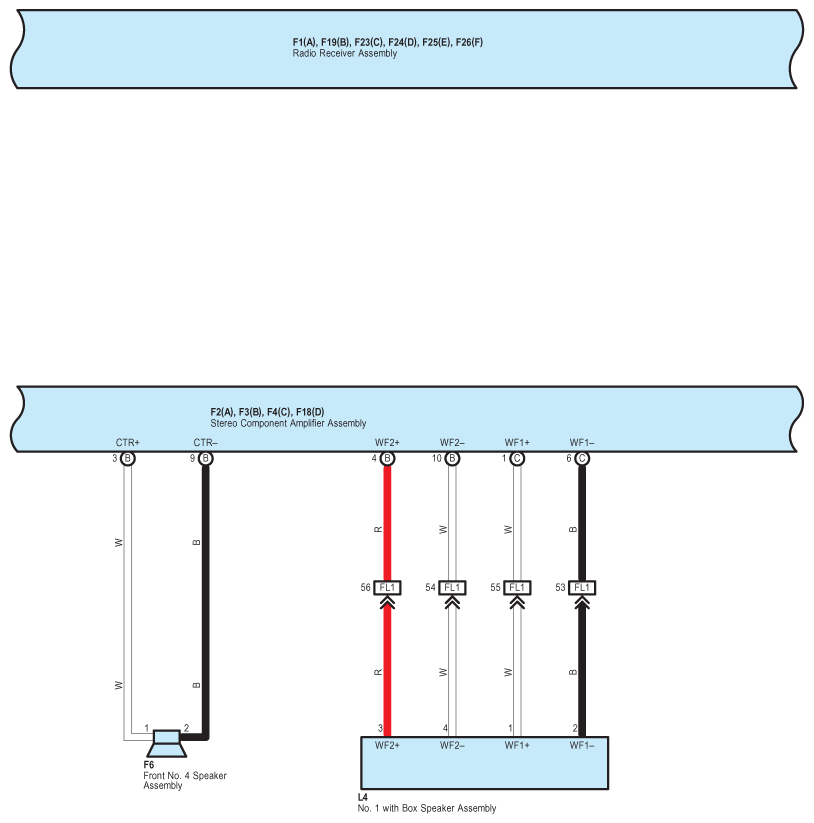 F1(A), F19(B), F23(C), F24(D), F25(E), F26(F)
Radio Receiver Assembly

F2(A), F3(B), F4(C), F18(D)
Stereo Component Amplifier Assembly

CTR+ CTR– WF2+ WF2– WF1+ WF1–

3 B 9 B 4 B 10 B 1 C 6 C

W B R W W B

56 FL1 54 FL1 55 FL1 53 FL1

W B R W W B

1 2 3 4 1 2

WF2+ WF2– WF1+ WF1–

F6
Front No. 4 Speaker Assembly

L4
No. 1 with Box Speaker Assembly