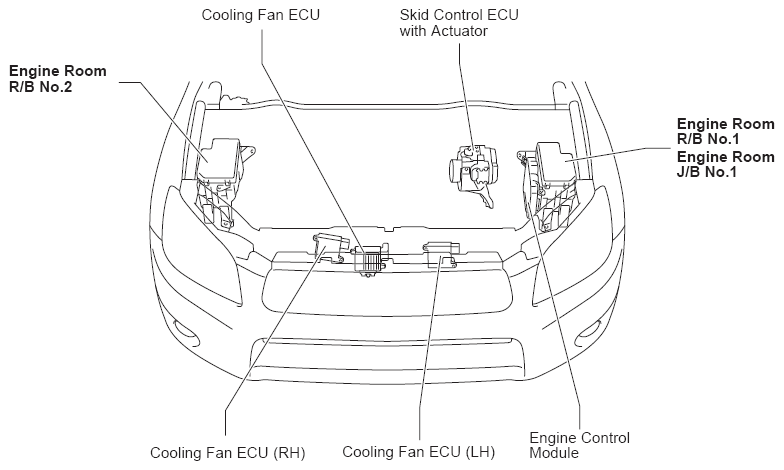 Cooling Fan ECU

Skid Control ECU
with Actuator

Engine Room
R/B No.2

Engine Room
R/B No.1
Engine Room
J/B No.1

Cooling Fan ECU (RH)

Cooling Fan ECU (LH)

Engine Control
Module