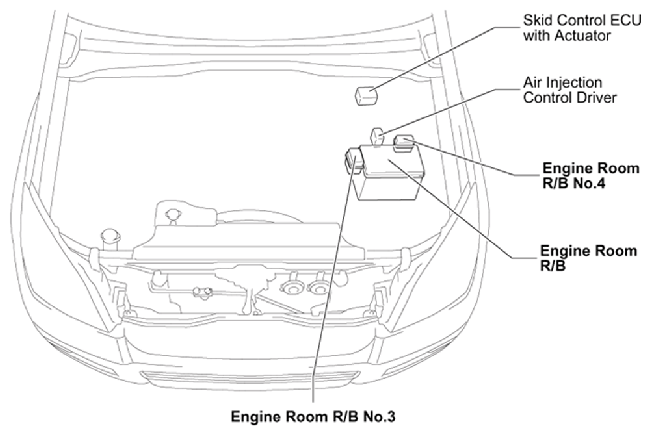 Skid Control ECU with Actuator

Air Injection Control Driver

Engine Room R/B No.4

Engine Room R/B

Engine Room R/B No.3