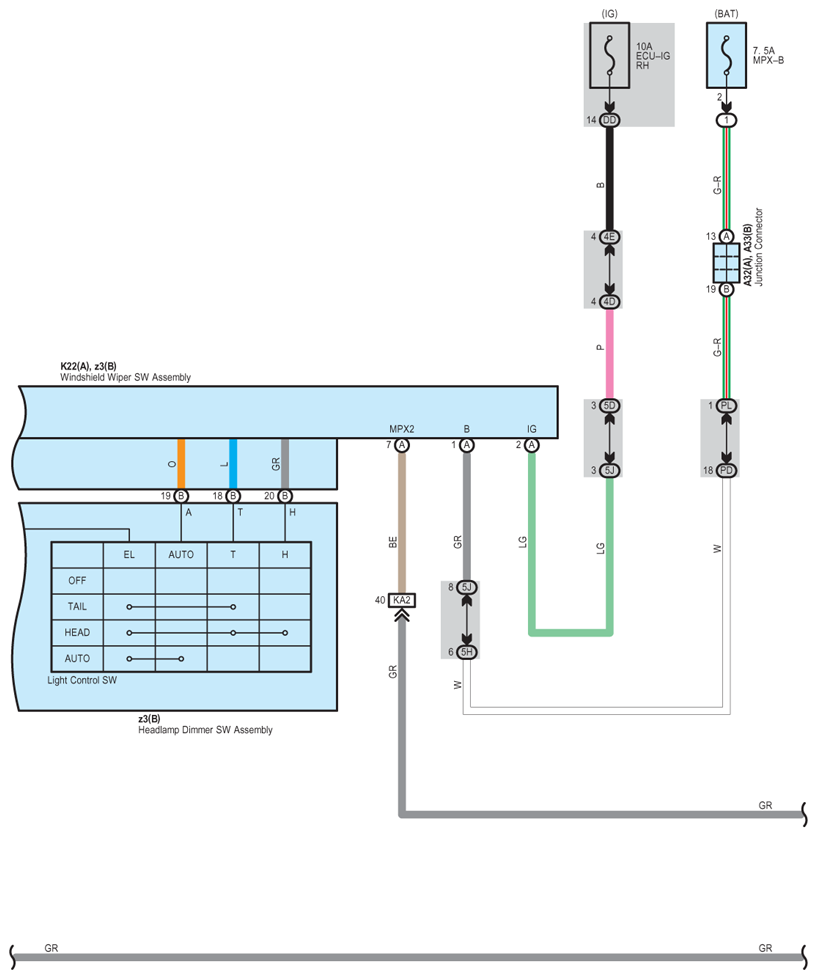 (IG)

10A
ECU–IG
RH

14 DD

B

4 4E

4 4D

P

3 5D

3 5J

LG

(BAT)

7. 5A
MPX–B

2
1

G–R

13 A

A32(A), A33(B)
Junction Connector

19 B

G–R

1 PL

18 PD

W

K22(A), z3(B)
Windshield Wiper SW Assembly

MPX2
7 A

B
1 A

IG
2 A

O
L
GR

19 B
18 B
20 B

A
T
H

| | EL | AUTO | T | H |
|---|---|---|---|---|
| OFF | | | | |
| TAIL | | | | |
| HEAD | | | | |
| AUTO | | | | |

Light Control SW

z3(B)
Headlamp Dimmer SW Assembly

BE

40 KA2

GR

GR

8 5J

6 5H

W

LG

GR

GR

GR