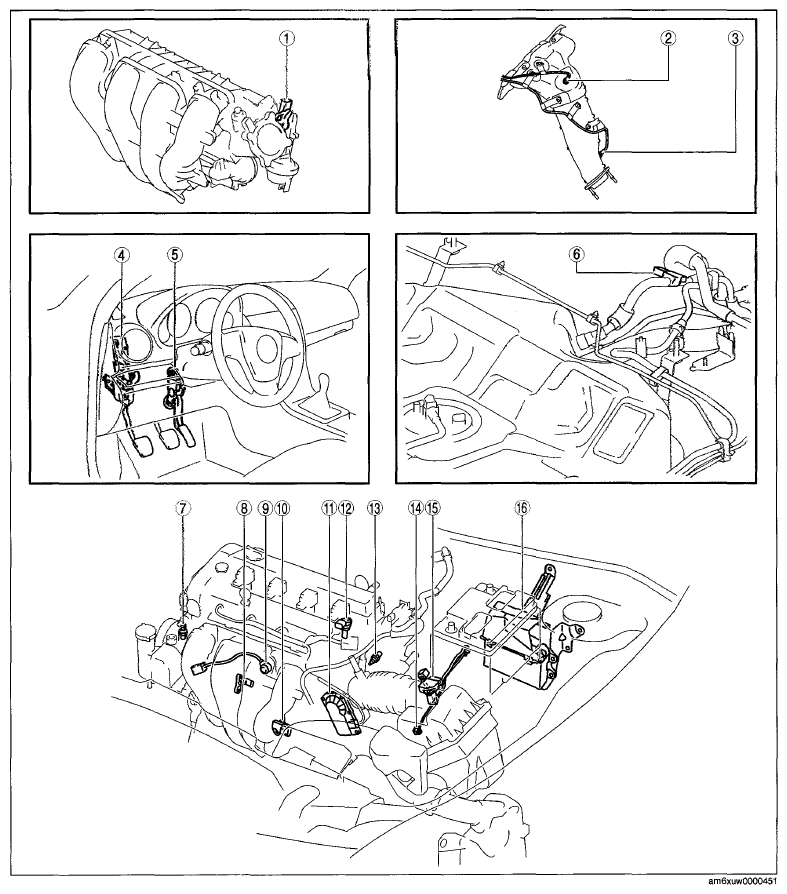 1
2
3
4
5
6
7
8
9
10
11
12
13
14
15
16
am6xuw0000451