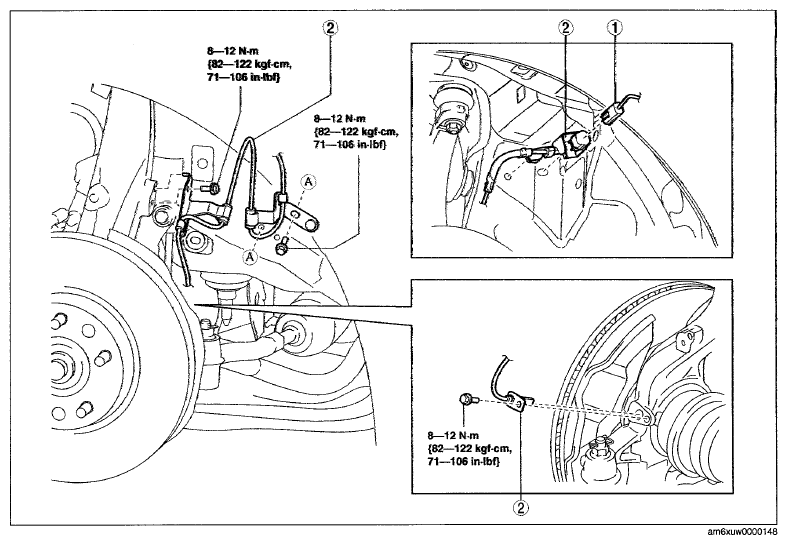 2

8—12 N·m
{82—122 kgf·cm,
71—106 in·lbf}

8—12 N·m
{82—122 kgf·cm,
71—106 in·lbf}

A

A

2

1

8—12 N·m
{82—122 kgf·cm,
71—106 in·lbf}

2

am6xuw0000148