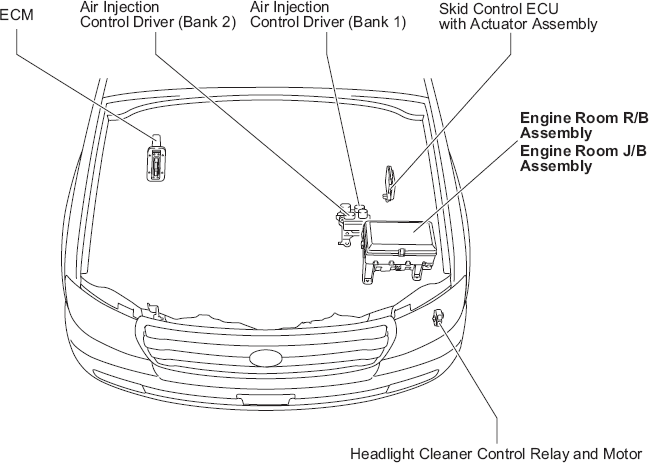 ECM

Air Injection Control Driver (Bank 2)

Air Injection Control Driver (Bank 1)

Skid Control ECU with Actuator Assembly

Engine Room R/B Assembly

Engine Room J/B Assembly

Headlight Cleaner Control Relay and Motor