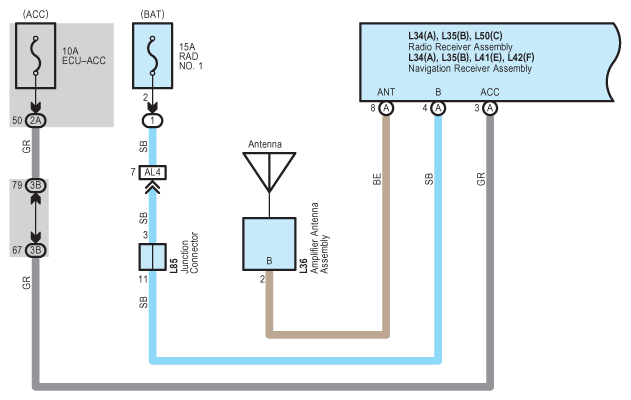 (ACC)

10A
ECU–ACC

50 2A

GR

79 3B

67 3B

GR

(BAT)

15A
RAD
NO. 1

2

1

SB

7 AL4

SB

3

L85
Junction
Connector

11

SB

Antenna

B

L36
Amplifier Antenna
Assembly

2

L34(A), L35(B), L50(C)
Radio Receiver Assembly
L34(A), L35(B), L41(E), L42(F)
Navigation Receiver Assembly

ANT
8 A

B
4 A

ACC
3 A

BE

SB

GR