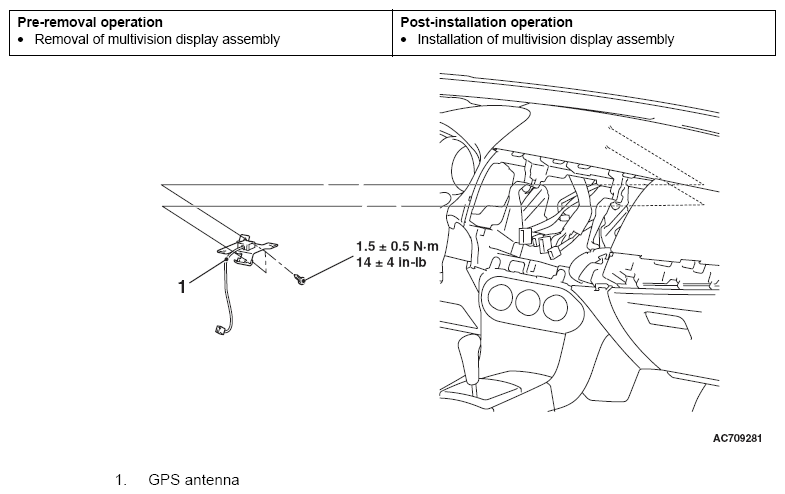 | Pre-removal operation | Post-installation operation |
|---|---|
| • Removal of multivision display assembly | • Installation of multivision display assembly |

1.5 ± 0.5 N·m
14 ± 4 in-lb

1

AC709281

1. GPS antenna