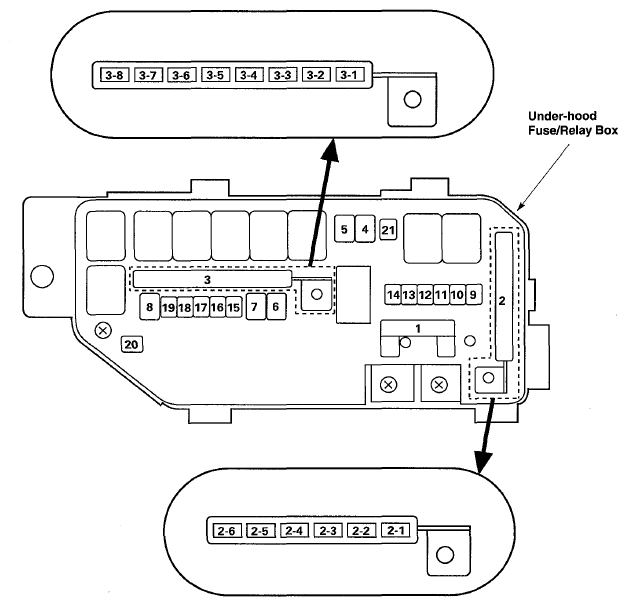 3-8 3-7 3-6 3-5 3-4 3-3 3-2 3-1

Under-hood Fuse/Relay Box

5 4 21

3

14 13 12 11 10 9

2

8 19 18 17 16 15 7 6

1

20

2-6 2-5 2-4 2-3 2-2 2-1