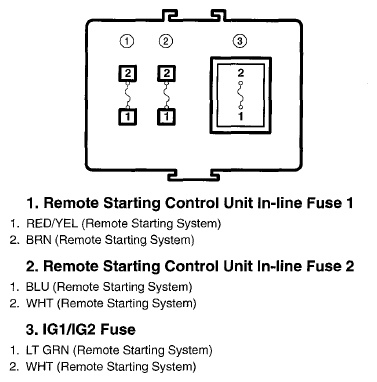 ①  ②  ③

2  2  2

1  1  1

1. Remote Starting Control Unit In-line Fuse 1
1. RED/YEL (Remote Starting System)
2. BRN (Remote Starting System)

2. Remote Starting Control Unit In-line Fuse 2
1. BLU (Remote Starting System)
2. WHT (Remote Starting System)

3. IG1/IG2 Fuse
1. LT GRN (Remote Starting System)
2. WHT (Remote Starting System)