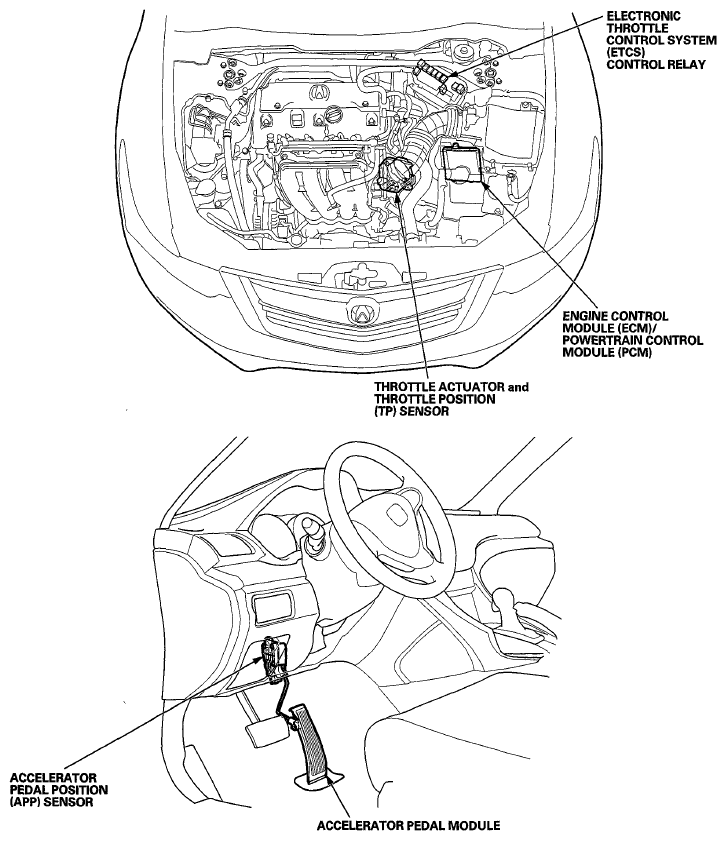 ELECTRONIC THROTTLE CONTROL SYSTEM (ETCS) CONTROL RELAY

ENGINE CONTROL MODULE (ECM)/ POWERTRAIN CONTROL MODULE (PCM)

THROTTLE ACTUATOR and THROTTLE POSITION (TP) SENSOR

ACCELERATOR PEDAL POSITION (APP) SENSOR

ACCELERATOR PEDAL MODULE