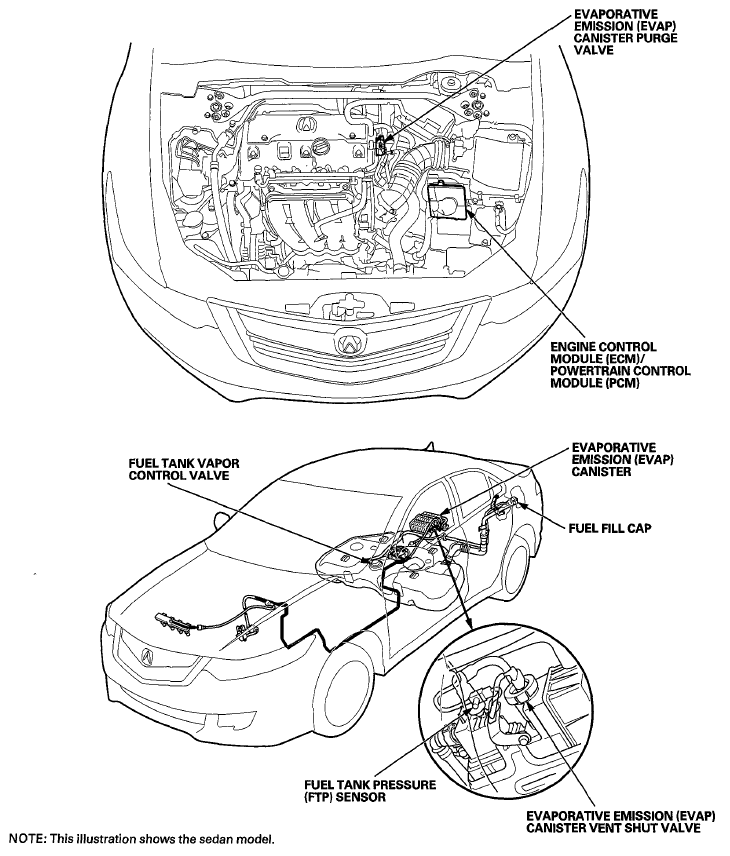 EVAPORATIVE EMISSION (EVAP) CANISTER PURGE VALVE

ENGINE CONTROL MODULE (ECM)/ POWERTRAIN CONTROL MODULE (PCM)

FUEL TANK VAPOR CONTROL VALVE

EVAPORATIVE EMISSION (EVAP) CANISTER

FUEL FILL CAP

FUEL TANK PRESSURE (FTP) SENSOR

EVAPORATIVE EMISSION (EVAP) CANISTER VENT SHUT VALVE

NOTE: This illustration shows the sedan model.