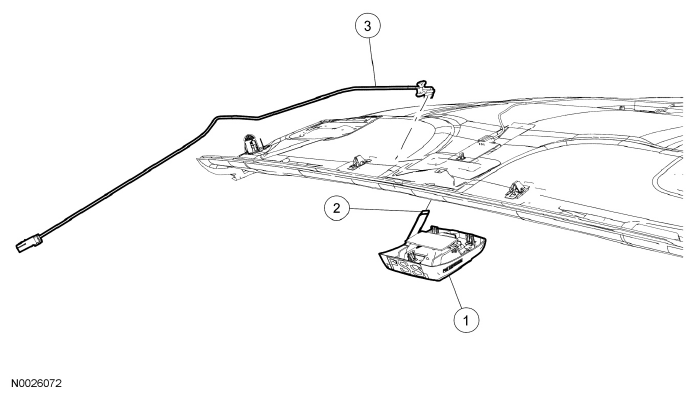 3

2

1

N0026072