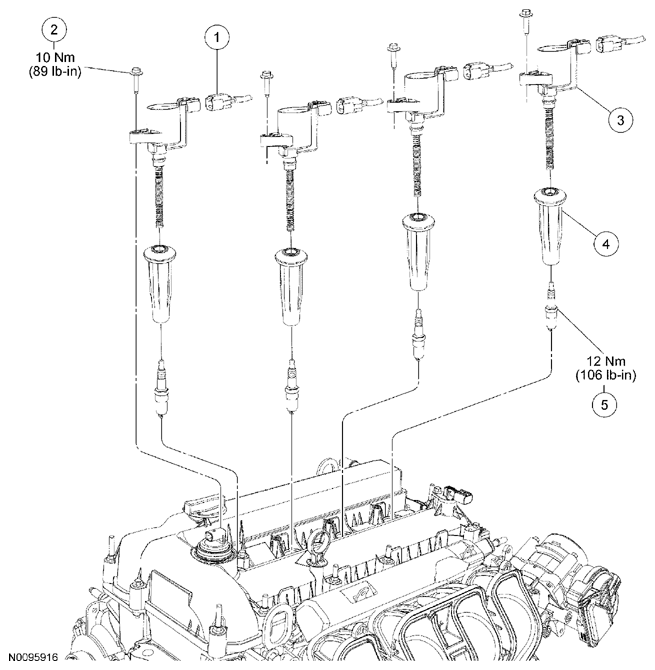 2
10 Nm
(89 lb-in)

1

3

4

12 Nm
(106 lb-in)
5

N0095916