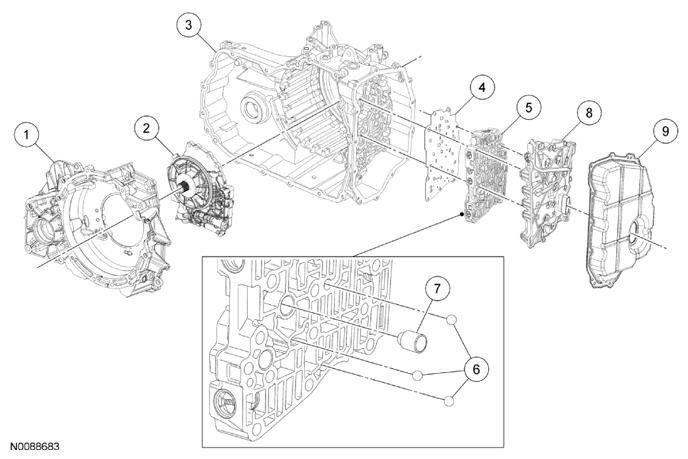 3
4
5
8
1
2
9
7
6
N0088683