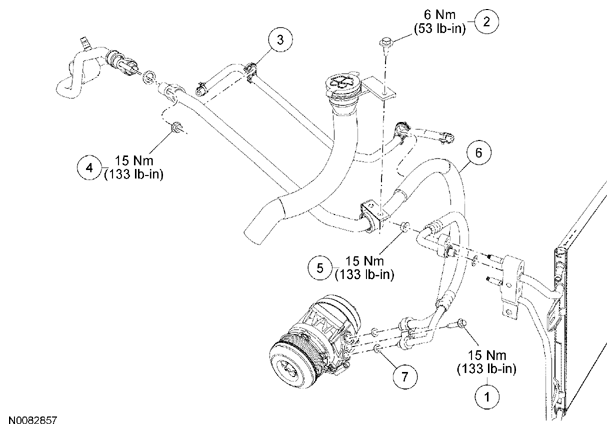 6 Nm
(53 lb-in)
2

3

4
15 Nm
(133 lb-in)

6

5
15 Nm
(133 lb-in)

15 Nm
(133 lb-in)

7

1

N0082857