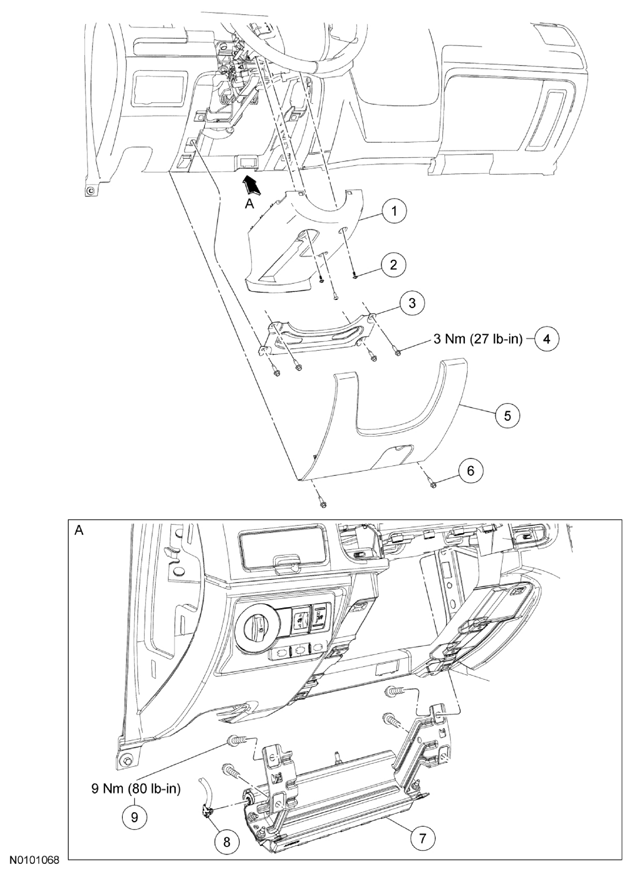 A

1

2

3

3 Nm (27 lb-in)

4

5

6

A

9 Nm (80 lb-in)

9

8

7

N0101068