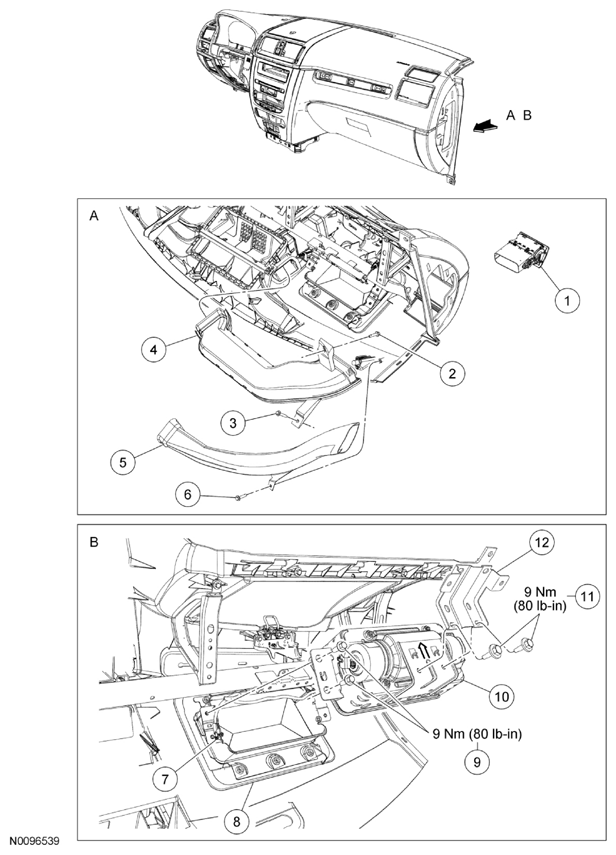 A B

A

1

4

2

3

5

6

B

12

9 Nm (80 lb-in)

11

10

9 Nm (80 lb-in)

9

7

8

N0096539