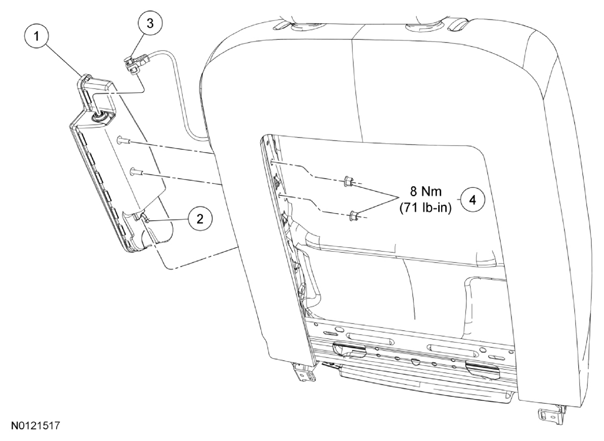 1

3

2

8 Nm
(71 lb-in)

4

N0121517