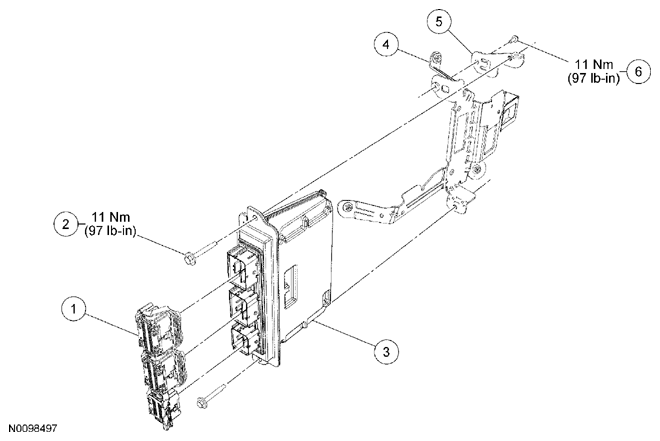 5

4

11 Nm
(97 lb-in)

6

2

11 Nm
(97 lb-in)

1

3

N0098497