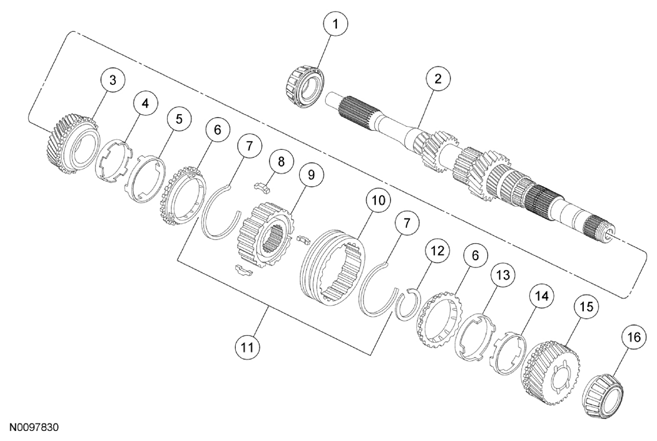 1
2
3
4
5
6
7
8
9
10
7
12
6
13
14
15
16
11
N0097830