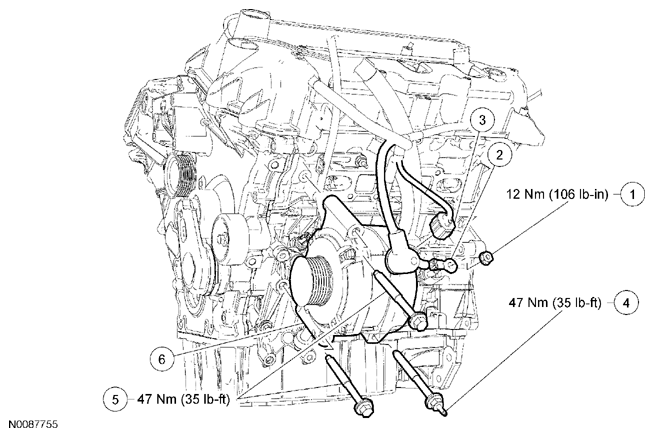 3

2

12 Nm (106 lb-in) 1

47 Nm (35 lb-ft) 4

6

5 47 Nm (35 lb-ft)

N0087755