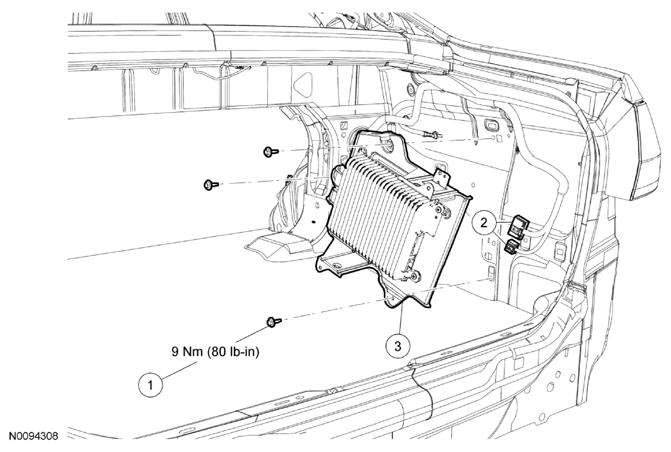 2

9 Nm (80 lb-in)

3

1

N0094308