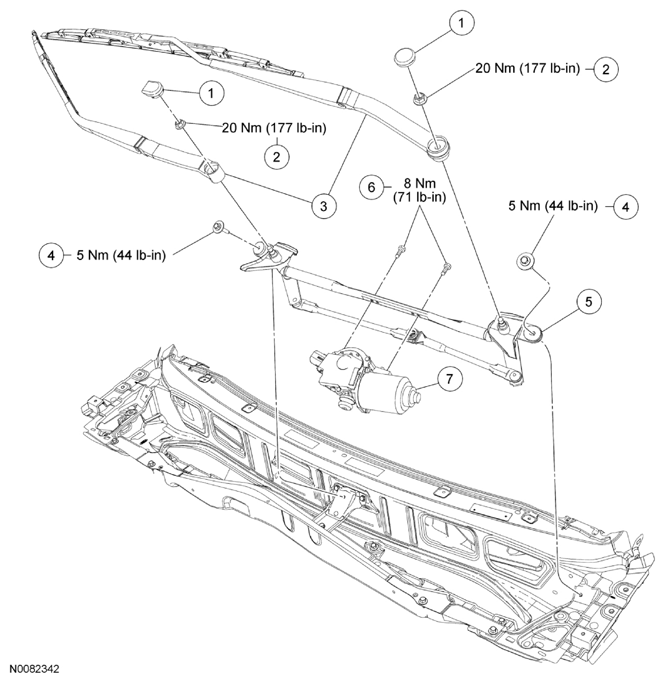 1

20 Nm (177 lb-in) 2

1

20 Nm (177 lb-in)

2

3

6 8 Nm (71 lb-in)

5 Nm (44 lb-in) 4

4 5 Nm (44 lb-in)

5

7

N0082342