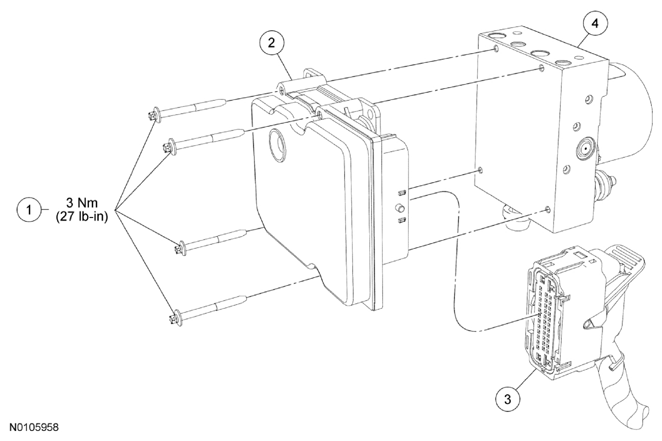 2

4

1

3 Nm
(27 lb-in)

3

N0105958