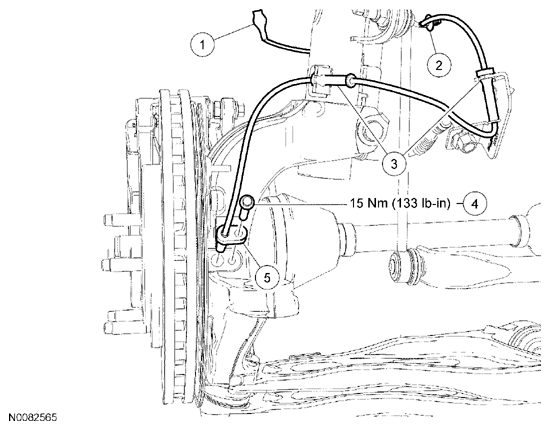 1

2

3

15 Nm (133 lb-in)

4

5

N0082565