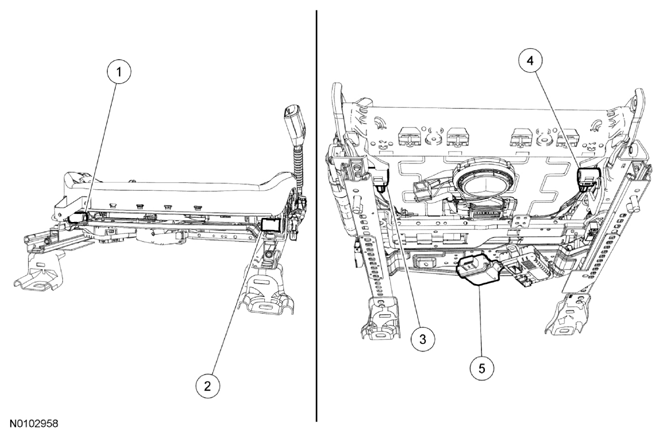 1
2
4
3
5
N0102958