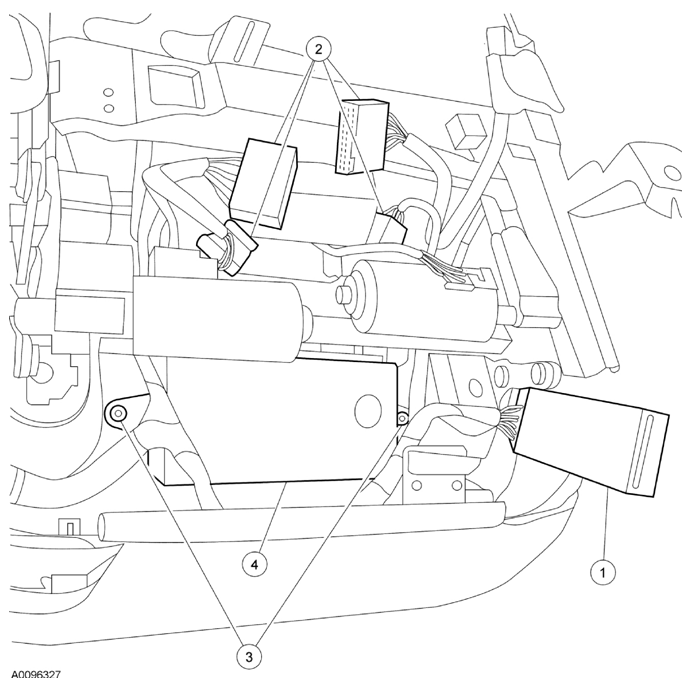 2
4
1
3
A0096327