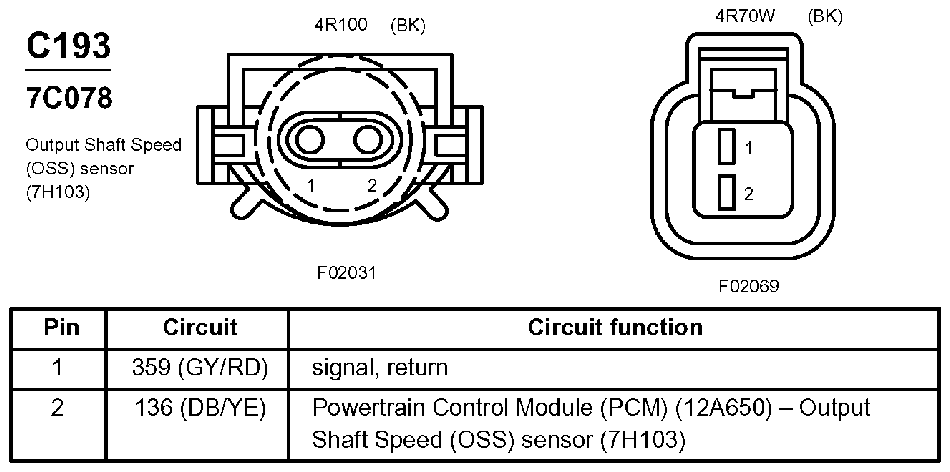 C193

7C078

Output Shaft Speed (OSS) sensor (7H103)

4R100 (BK)

1 2

F02031

4R70W (BK)

1

2

F02069

| Pin | Circuit | Circuit function |
|---|---|---|
| 1 | 359 (GY/RD) | signal, return |
| 2 | 136 (DB/YE) | Powertrain Control Module (PCM) (12A650) – Output Shaft Speed (OSS) sensor (7H103) |