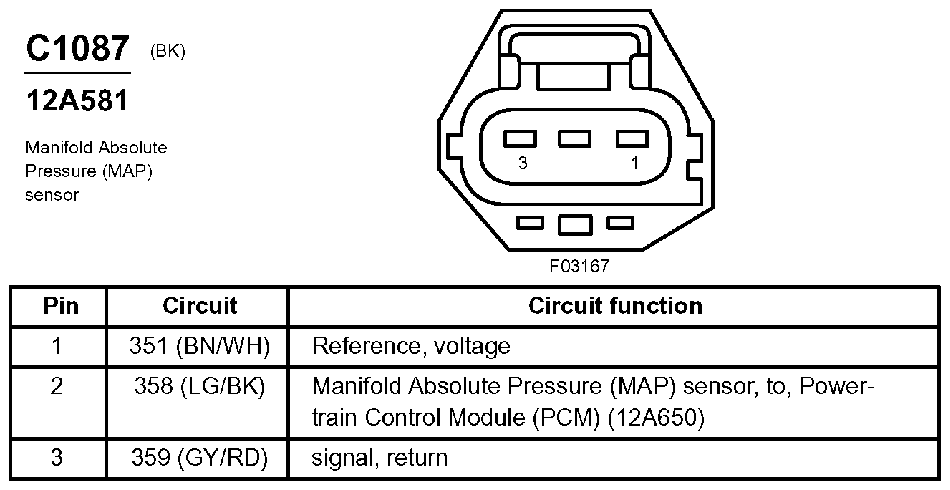 C1087 (BK)

12A581

Manifold Absolute Pressure (MAP) sensor

3 1

F03167

| Pin | Circuit | Circuit function |
|---|---|---|
| 1 | 351 (BN/WH) | Reference, voltage |
| 2 | 358 (LG/BK) | Manifold Absolute Pressure (MAP) sensor, to, Powertrain Control Module (PCM) (12A650) |
| 3 | 359 (GY/RD) | signal, return |