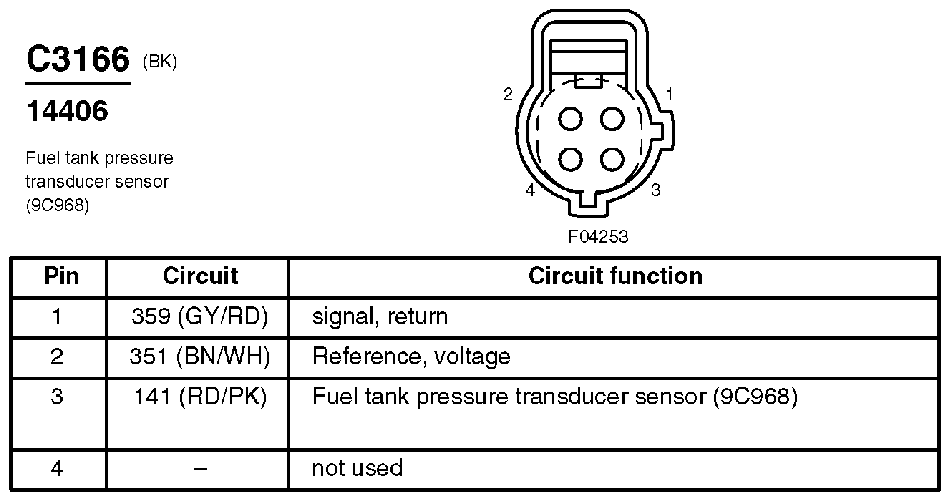 C3166 (BK)
14406

Fuel tank pressure transducer sensor (9C968)

2 1 4 3

F04253

| Pin | Circuit | Circuit function |
|---|---|---|
| 1 | 359 (GY/RD) | signal, return |
| 2 | 351 (BN/WH) | Reference, voltage |
| 3 | 141 (RD/PK) | Fuel tank pressure transducer sensor (9C968) |
| 4 | – | not used |