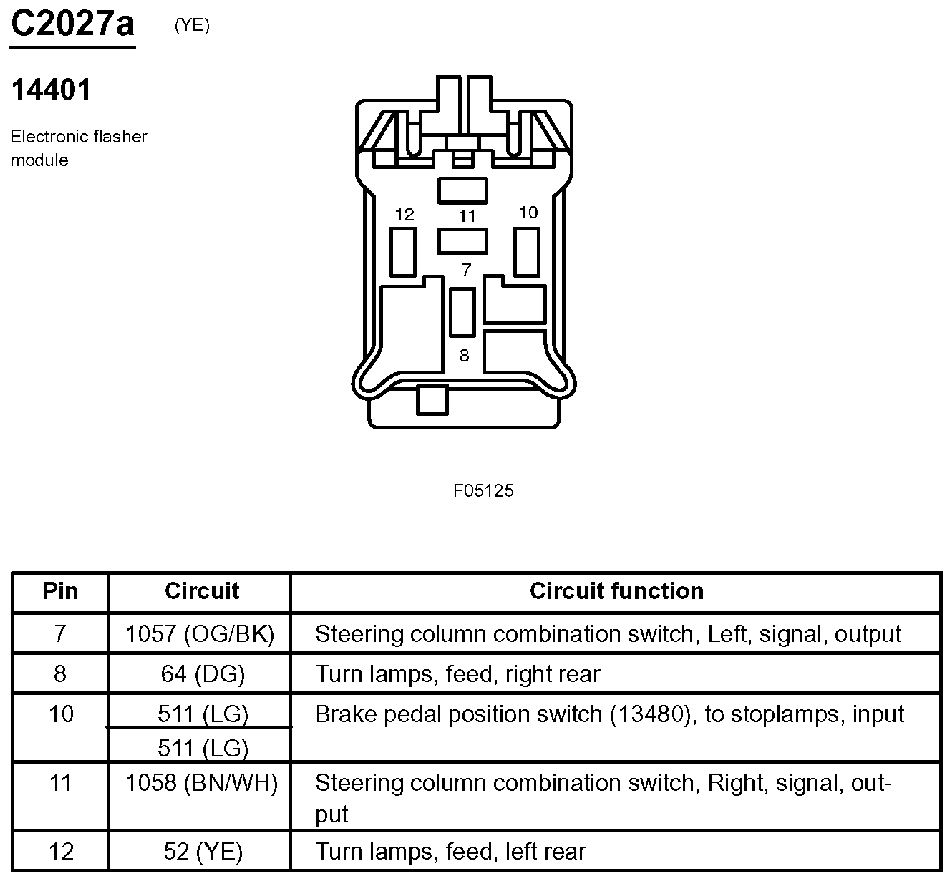 C2027a (YE)

14401

Electronic flasher module

12
11
10
7
8

F05125

| Pin | Circuit | Circuit function |
|---|---|---|
| 7 | 1057 (OG/BK) | Steering column combination switch, Left, signal, output |
| 8 | 64 (DG) | Turn lamps, feed, right rear |
| 10 | 511 (LG) | Brake pedal position switch (13480), to stoplamps, input |
|  | 511 (LG) |  |
| 11 | 1058 (BN/WH) | Steering column combination switch, Right, signal, output |
| 12 | 52 (YE) | Turn lamps, feed, left rear |