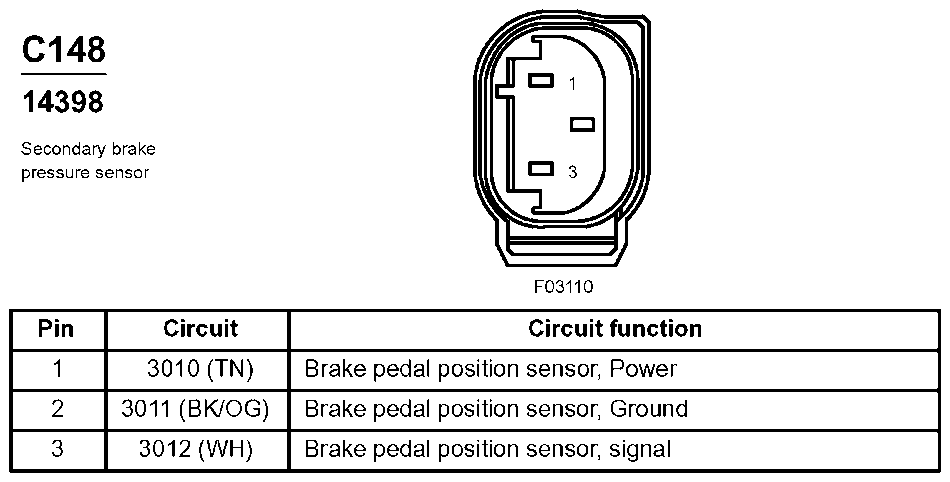 C148

14398

Secondary brake pressure sensor

1

3

F03110

| Pin | Circuit | Circuit function |
|---|---|---|
| 1 | 3010 (TN) | Brake pedal position sensor, Power |
| 2 | 3011 (BK/OG) | Brake pedal position sensor, Ground |
| 3 | 3012 (WH) | Brake pedal position sensor, signal |