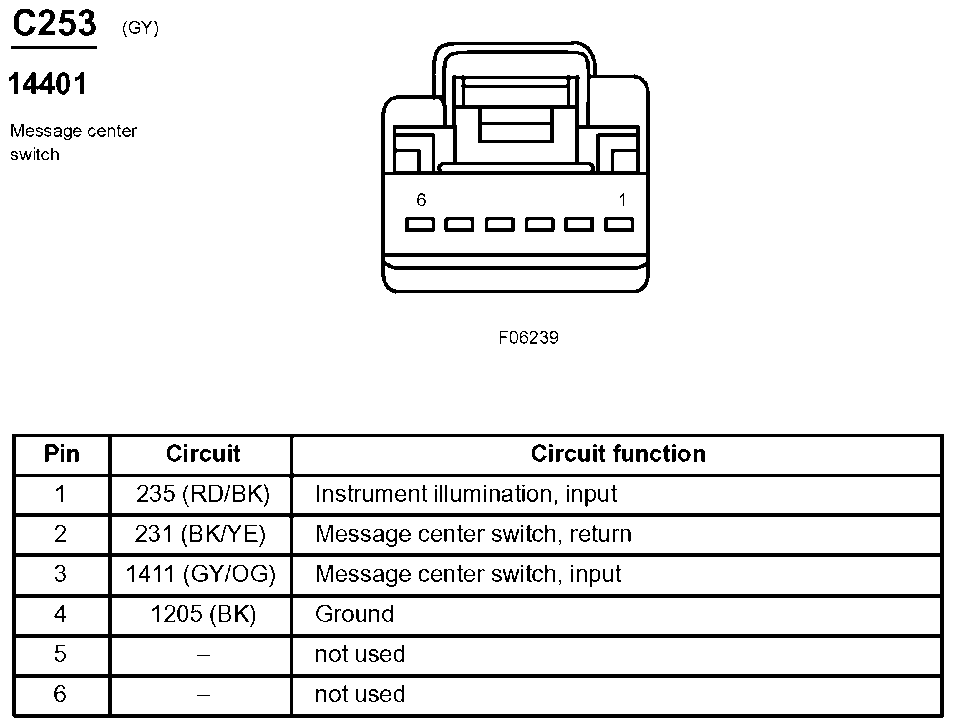 C253 (GY)

14401

Message center switch

6 1

F06239

| Pin | Circuit | Circuit function |
|---|---|---|
| 1 | 235 (RD/BK) | Instrument illumination, input |
| 2 | 231 (BK/YE) | Message center switch, return |
| 3 | 1411 (GY/OG) | Message center switch, input |
| 4 | 1205 (BK) | Ground |
| 5 | – | not used |
| 6 | – | not used |