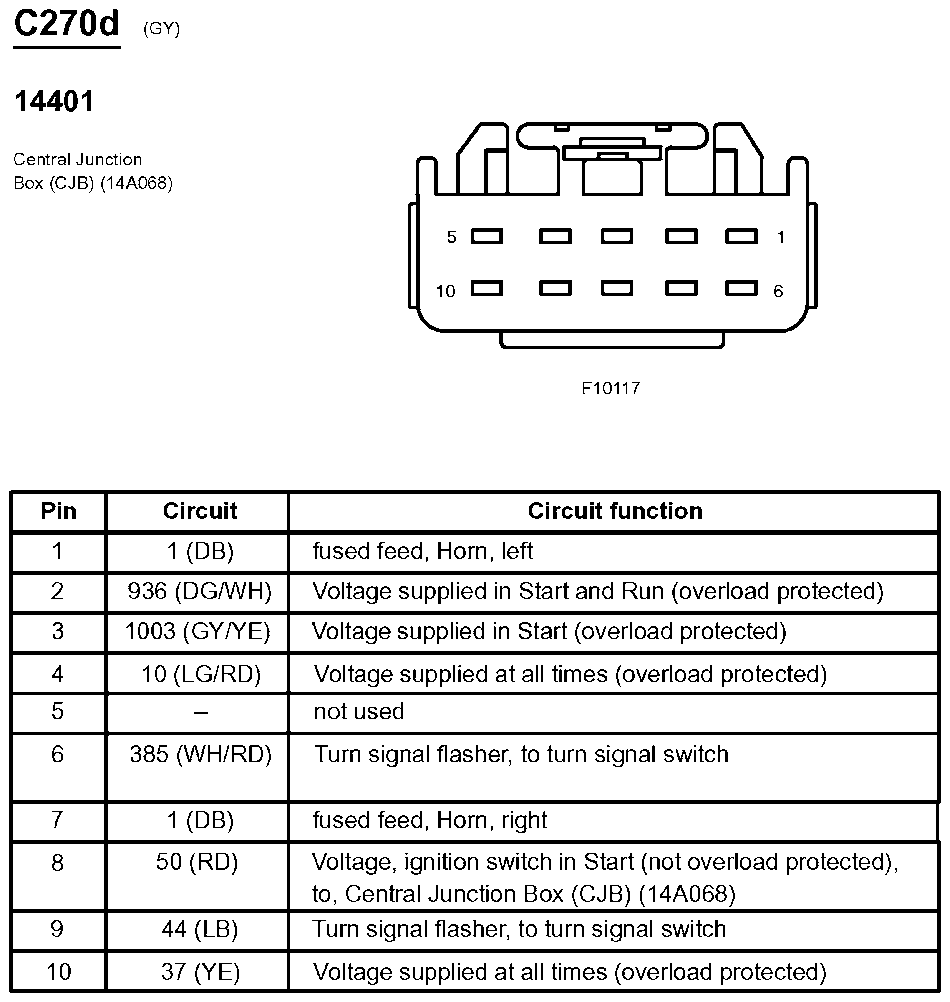 C270d (GY)

14401

Central Junction Box (CJB) (14A068)

5 1
10 6

F10117

| Pin | Circuit | Circuit function |
|---|---|---|
| 1 | 1 (DB) | fused feed, Horn, left |
| 2 | 936 (DG/WH) | Voltage supplied in Start and Run (overload protected) |
| 3 | 1003 (GY/YE) | Voltage supplied in Start (overload protected) |
| 4 | 10 (LG/RD) | Voltage supplied at all times (overload protected) |
| 5 | – | not used |
| 6 | 385 (WH/RD) | Turn signal flasher, to turn signal switch |
| 7 | 1 (DB) | fused feed, Horn, right |
| 8 | 50 (RD) | Voltage, ignition switch in Start (not overload protected), to, Central Junction Box (CJB) (14A068) |
| 9 | 44 (LB) | Turn signal flasher, to turn signal switch |
| 10 | 37 (YE) | Voltage supplied at all times (overload protected) |