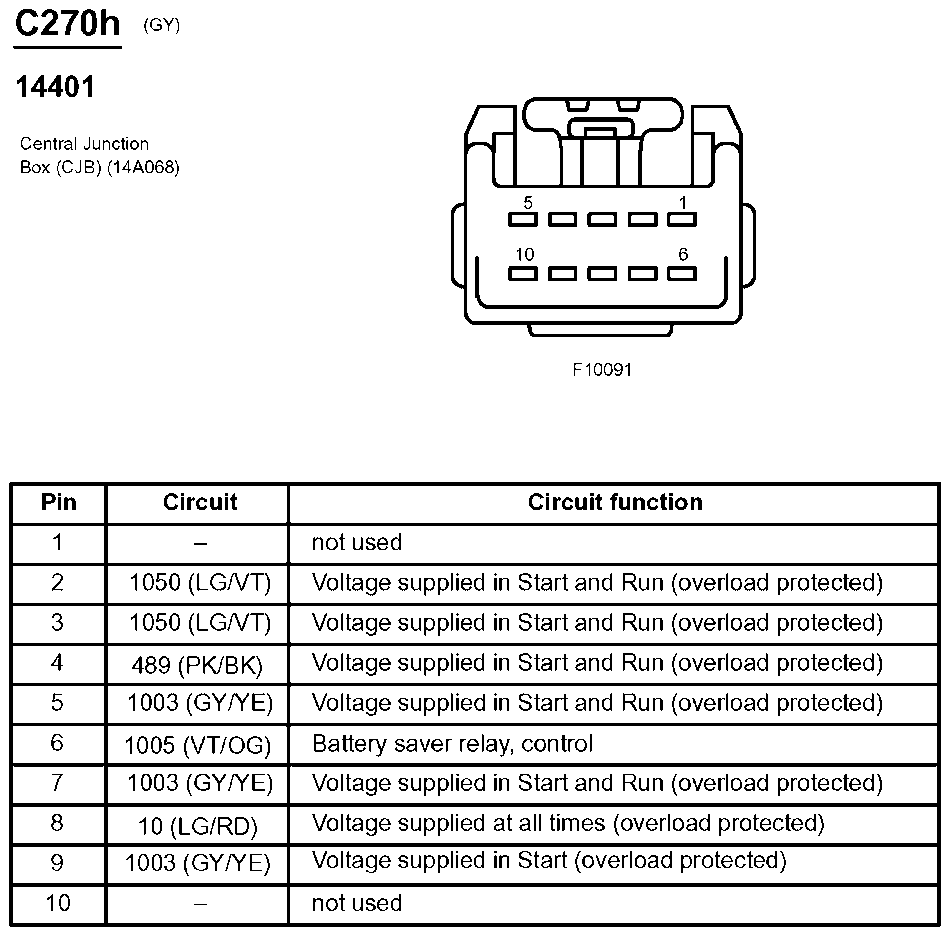 C270h (GY)

14401

Central Junction Box (CJB) (14A068)

5 1
10 6

F10091

| Pin | Circuit | Circuit function |
|---|---|---|
| 1 | – | not used |
| 2 | 1050 (LG/VT) | Voltage supplied in Start and Run (overload protected) |
| 3 | 1050 (LG/VT) | Voltage supplied in Start and Run (overload protected) |
| 4 | 489 (PK/BK) | Voltage supplied in Start and Run (overload protected) |
| 5 | 1003 (GY/YE) | Voltage supplied in Start and Run (overload protected) |
| 6 | 1005 (VT/OG) | Battery saver relay, control |
| 7 | 1003 (GY/YE) | Voltage supplied in Start and Run (overload protected) |
| 8 | 10 (LG/RD) | Voltage supplied at all times (overload protected) |
| 9 | 1003 (GY/YE) | Voltage supplied in Start (overload protected) |
| 10 | – | not used |