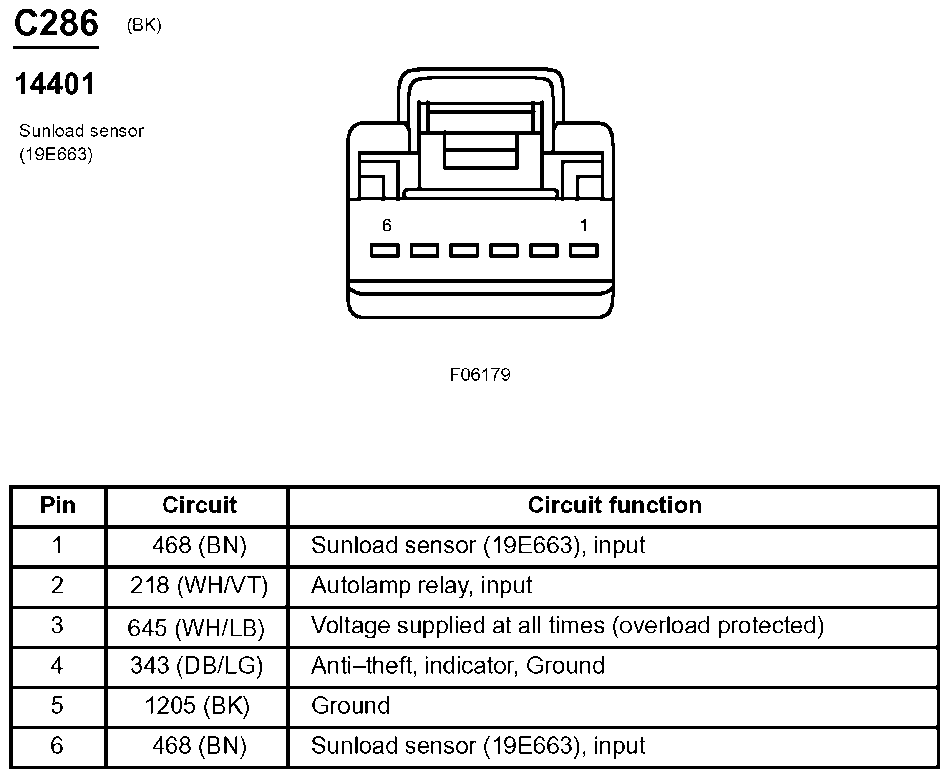 C286 (BK)

14401

Sunload sensor (19E663)

6

1

F06179

| Pin | Circuit | Circuit function |
|---|---|---|
| 1 | 468 (BN) | Sunload sensor (19E663), input |
| 2 | 218 (WH/VT) | Autolamp relay, input |
| 3 | 645 (WH/LB) | Voltage supplied at all times (overload protected) |
| 4 | 343 (DB/LG) | Anti–theft, indicator, Ground |
| 5 | 1205 (BK) | Ground |
| 6 | 468 (BN) | Sunload sensor (19E663), input |