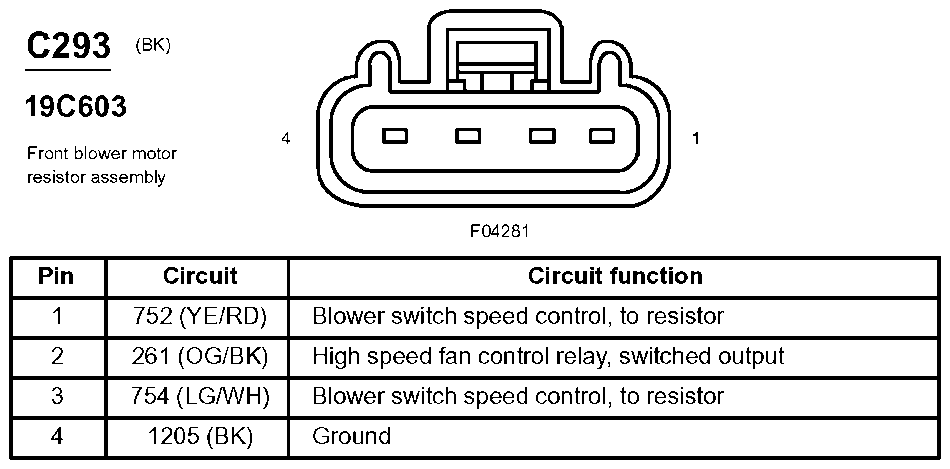 C293 (BK)

19C603

Front blower motor resistor assembly

4

1

F04281

| Pin | Circuit | Circuit function |
|---|---|---|
| 1 | 752 (YE/RD) | Blower switch speed control, to resistor |
| 2 | 261 (OG/BK) | High speed fan control relay, switched output |
| 3 | 754 (LG/WH) | Blower switch speed control, to resistor |
| 4 | 1205 (BK) | Ground |