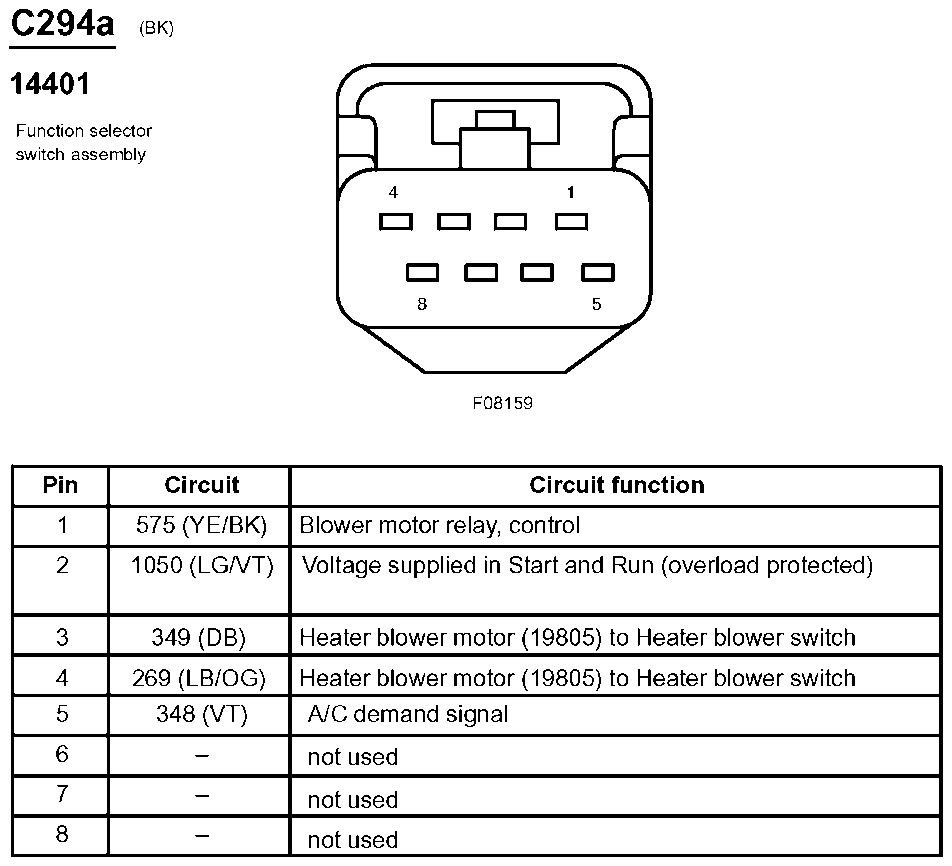 C294a (BK)

14401

Function selector switch assembly

4 1

8 5

F08159

| Pin | Circuit | Circuit function |
|---|---|---|
| 1 | 575 (YE/BK) | Blower motor relay, control |
| 2 | 1050 (LG/VT) | Voltage supplied in Start and Run (overload protected) |
| 3 | 349 (DB) | Heater blower motor (19805) to Heater blower switch |
| 4 | 269 (LB/OG) | Heater blower motor (19805) to Heater blower switch |
| 5 | 348 (VT) | A/C demand signal |
| 6 | – | not used |
| 7 | – | not used |
| 8 | – | not used |